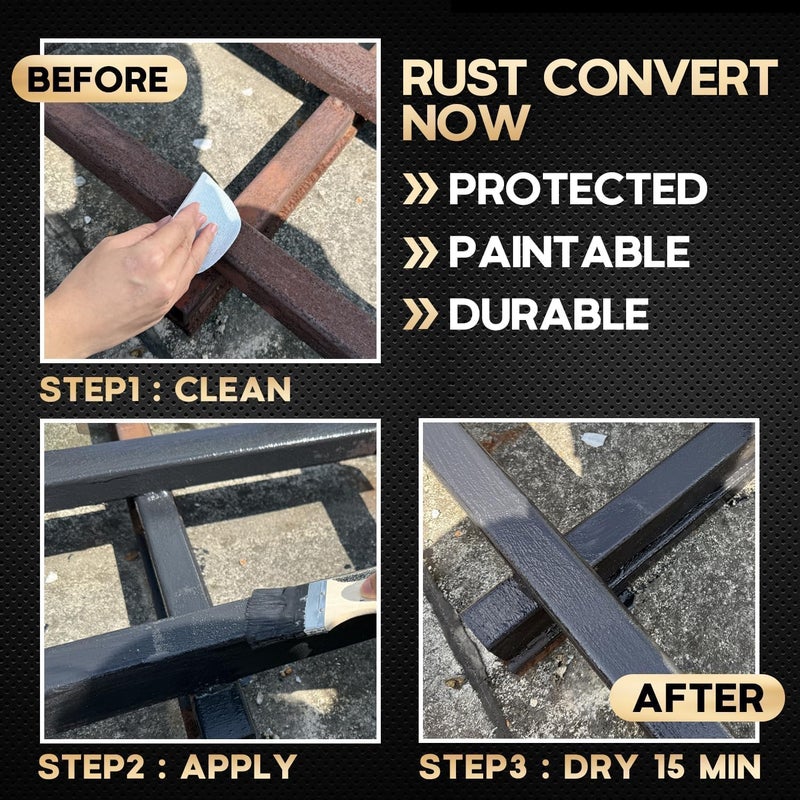 BEFORE

RUST CONVERT NOW

» PROTECTED
» PAINTABLE
» DURABLE

STEP1 : CLEAN

STEP2 : APPLY

AFTER

STEP3 : DRY 15 MIN